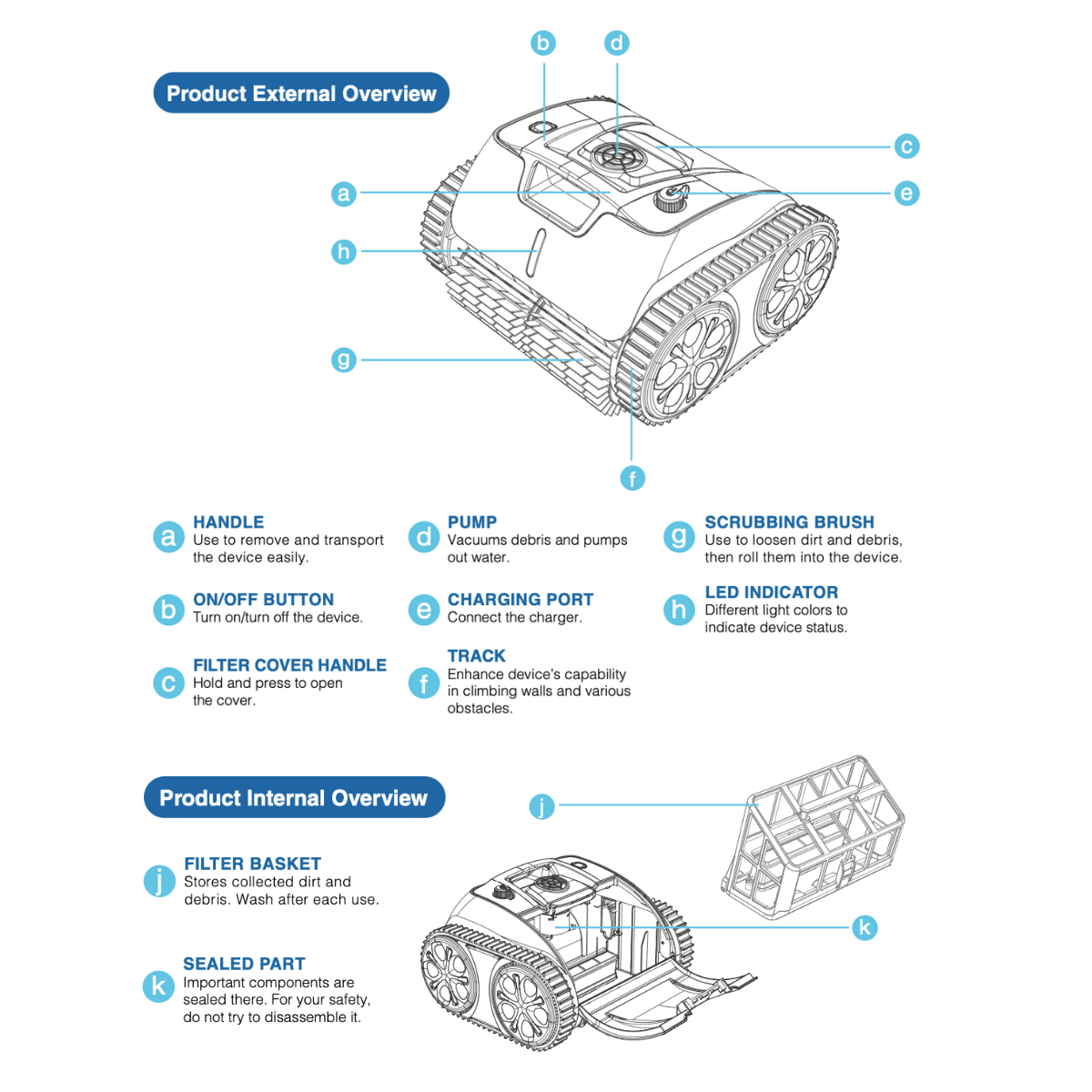 Product External Overview

b
d
c
a
e
h
g
f

a HANDLE
Use to remove and transport the device easily.

b ON/OFF BUTTON
Turn on/turn off the device.

c FILTER COVER HANDLE
Hold and press to open the cover.

d PUMP
Vacuums debris and pumps out water.

e CHARGING PORT
Connect the charger.

f TRACK
Enhance device's capability in climbing walls and various obstacles.

g SCRUBBING BRUSH
Use to loosen dirt and debris, then roll them into the device.

h LED INDICATOR
Different light colors to indicate device status.

Product Internal Overview

j
k

j FILTER BASKET
Stores collected dirt and debris. Wash after each use.

k SEALED PART
Important components are sealed there. For your safety, do not try to disassemble it.